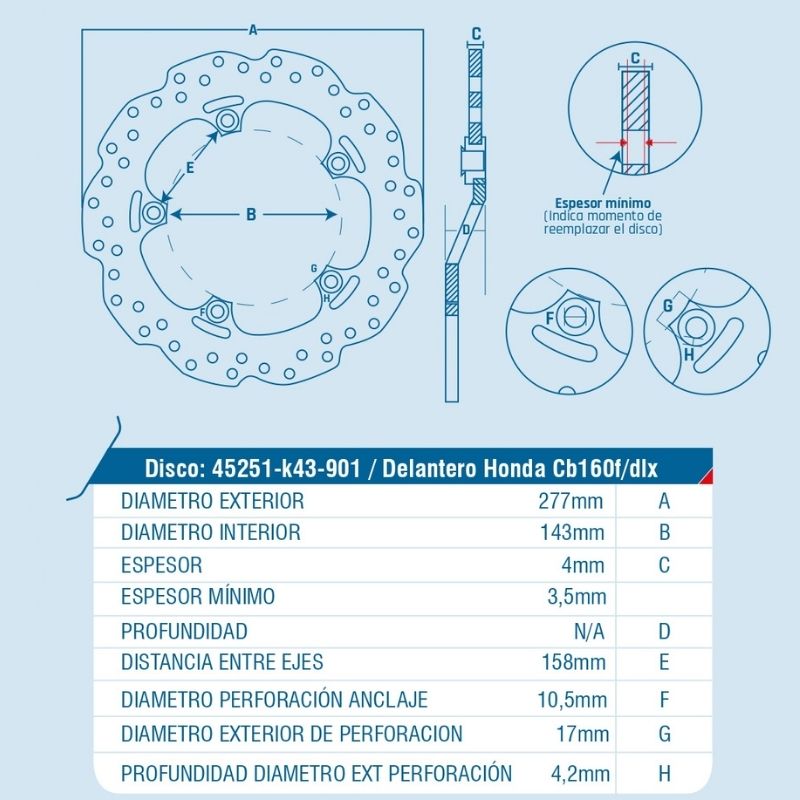 A

E

B

G

H

F

C

D

C

Espesor mínimo
(Indica momento de reemplazar el disco)

F

G

H

Disco: 45251-k43-901 / Delantero Honda Cb160f/dlx

| | | |
|---|---|---|
| DIAMETRO EXTERIOR | 277mm | A |
| DIAMETRO INTERIOR | 143mm | B |
| ESPESOR | 4mm | C |
| ESPESOR MÍNIMO | 3,5mm | |
| PROFUNDIDAD | N/A | D |
| DISTANCIA ENTRE EJES | 158mm | E |
| DIAMETRO PERFORACIÓN ANCLAJE | 10,5mm | F |
| DIAMETRO EXTERIOR DE PERFORACION | 17mm | G |
| PROFUNDIDAD DIAMETRO EXT PERFORACIÓN | 4,2mm | H |