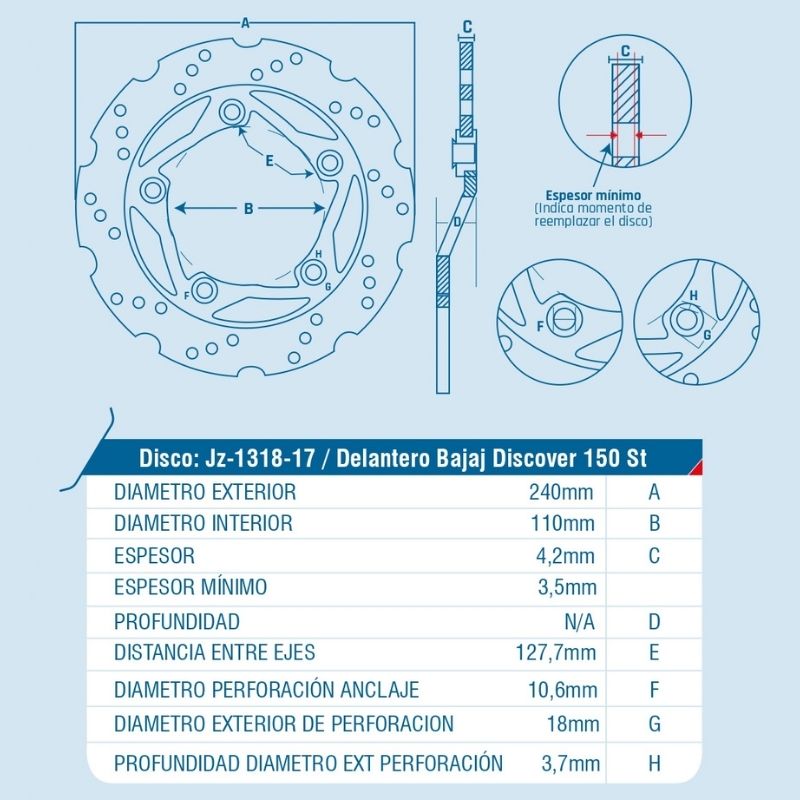 A
E
B
H
G
F
C
D
C
Espesor mínimo
(Indica momento de reemplazar el disco)
F
H
G

Disco: Jz-1318-17 / Delantero Bajaj Discover 150 St

| | | |
|---|---|---|
| DIAMETRO EXTERIOR | 240mm | A |
| DIAMETRO INTERIOR | 110mm | B |
| ESPESOR | 4,2mm | C |
| ESPESOR MÍNIMO | 3,5mm | |
| PROFUNDIDAD | N/A | D |
| DISTANCIA ENTRE EJES | 127,7mm | E |
| DIAMETRO PERFORACIÓN ANCLAJE | 10,6mm | F |
| DIAMETRO EXTERIOR DE PERFORACION | 18mm | G |
| PROFUNDIDAD DIAMETRO EXT PERFORACIÓN | 3,7mm | H |